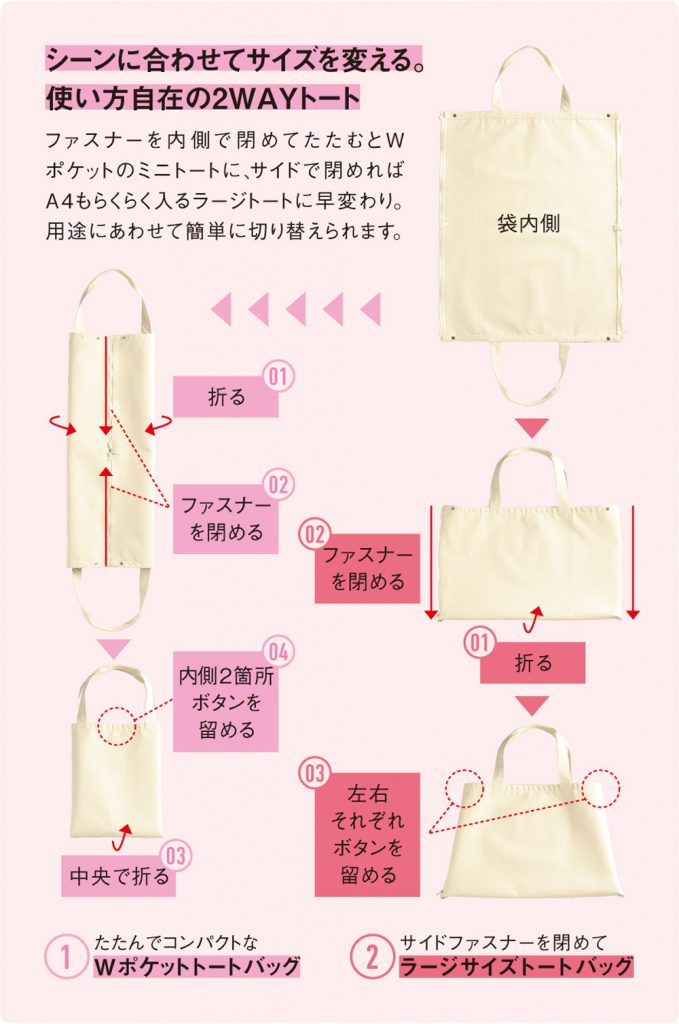 シーンに合わせてサイズを変える。
使い方自在の2WAYトート

ファスナーを内側で閉めてたたむとWポケットのミニトートに、サイドで閉めればA4もらくらく入るラージトートに早変わり。用途にあわせて簡単に切り替えられます。

袋内側

01
折る

02
ファスナーを閉める

04
内側2箇所ボタンを留める

03
中央で折る

02
ファスナーを閉める

01
折る

03
左右それぞれボタンを留める

1 たたんでコンパクトな
Wポケットトートバッグ

2 サイドファスナーを閉めて
ラージサイズトートバッグ